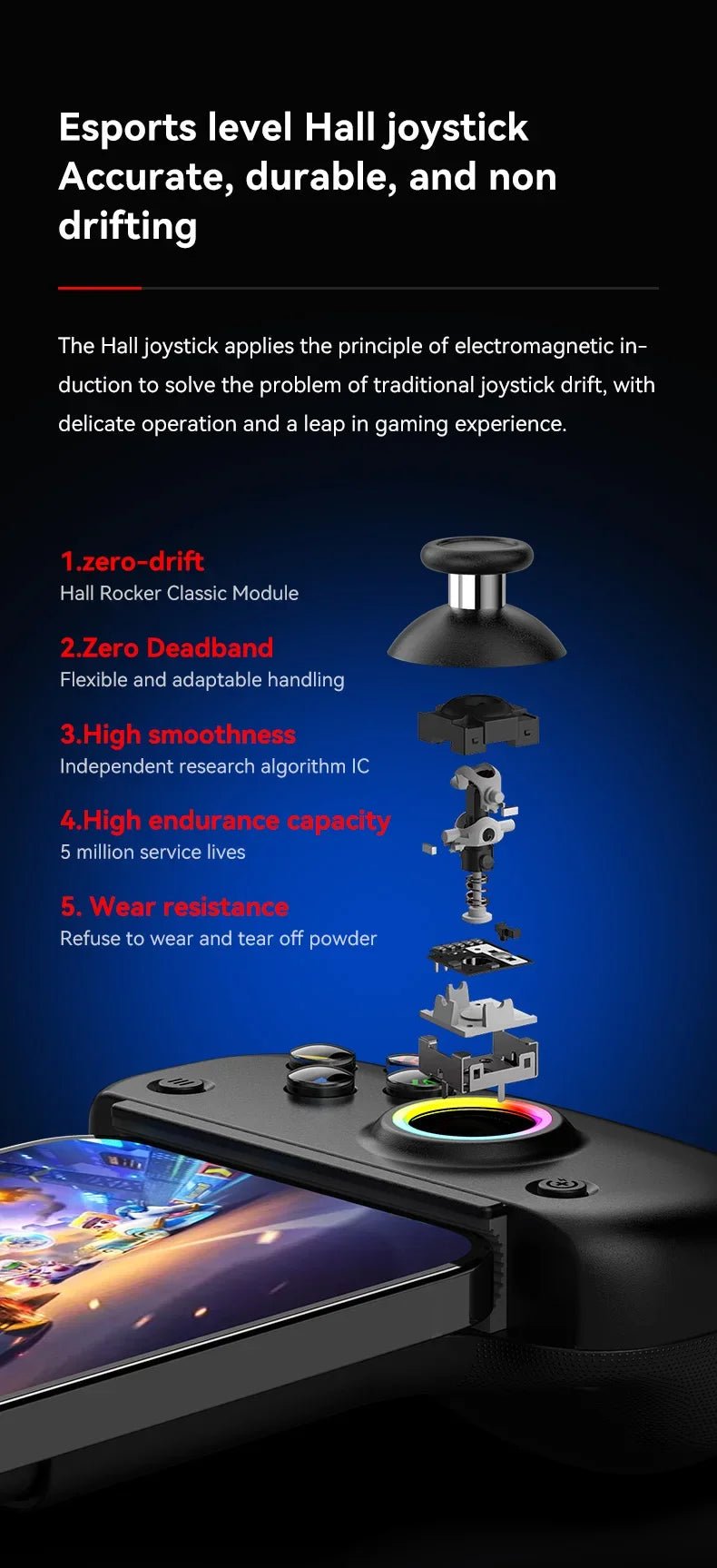 Esports level Hall joystick
Accurate, durable, and non drifting

The Hall joystick applies the principle of electromagnetic induction to solve the problem of traditional joystick drift, with delicate operation and a leap in gaming experience.

1.zero-drift
Hall Rocker Classic Module

2.Zero Deadband
Flexible and adaptable handling

3.High smoothness
Independent research algorithm IC

4.High endurance capacity
5 million service lives

5. Wear resistance
Refuse to wear and tear off powder